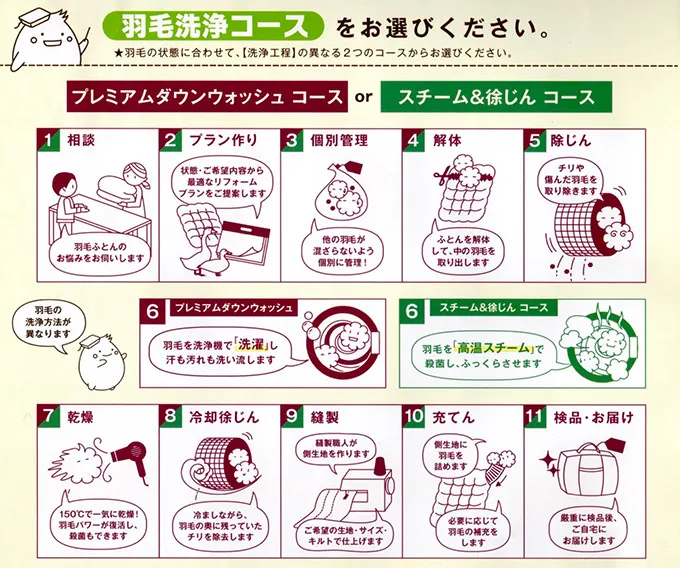 羽毛洗浄コース をお選びください。

★羽毛の状態に合わせて、【洗浄工程】の異なる2つのコースからお選びください。

プレミアムダウンウォッシュ コース or スチーム&徐じん コース

1 相談
羽毛ふとんのお悩みをお伺いします

2 プラン作り
状態・ご希望内容から最適なリフォームプランをご提案します

3 個別管理
他の羽毛が混ざらないよう個別に管理!

4 解体
ふとんを解体して、中の羽毛を取り出します

5 除じん
チリや傷んだ羽毛を取り除きます

羽毛の洗浄方法が異なります

6 プレミアムダウンウォッシュ
羽毛を洗浄機で「洗濯」し汗も汚れも洗い流します

6 スチーム&徐じん コース
羽毛を「高温スチーム」で殺菌し、ふっくらさせます

7 乾燥
150℃で一気に乾燥!羽毛パワーが復活し、殺菌もできます

8 冷却徐じん
冷ましながら、羽毛の奥に残っていたチリを除去します

9 縫製
縫製職人が側生地を作ります
ご希望の生地・サイズ・キルトで仕上げます

10 充てん
側生地に羽毛を詰めます
必要に応じて羽毛の補充をします

11 検品・お届け
厳重に検品後、ご自宅にお届けします